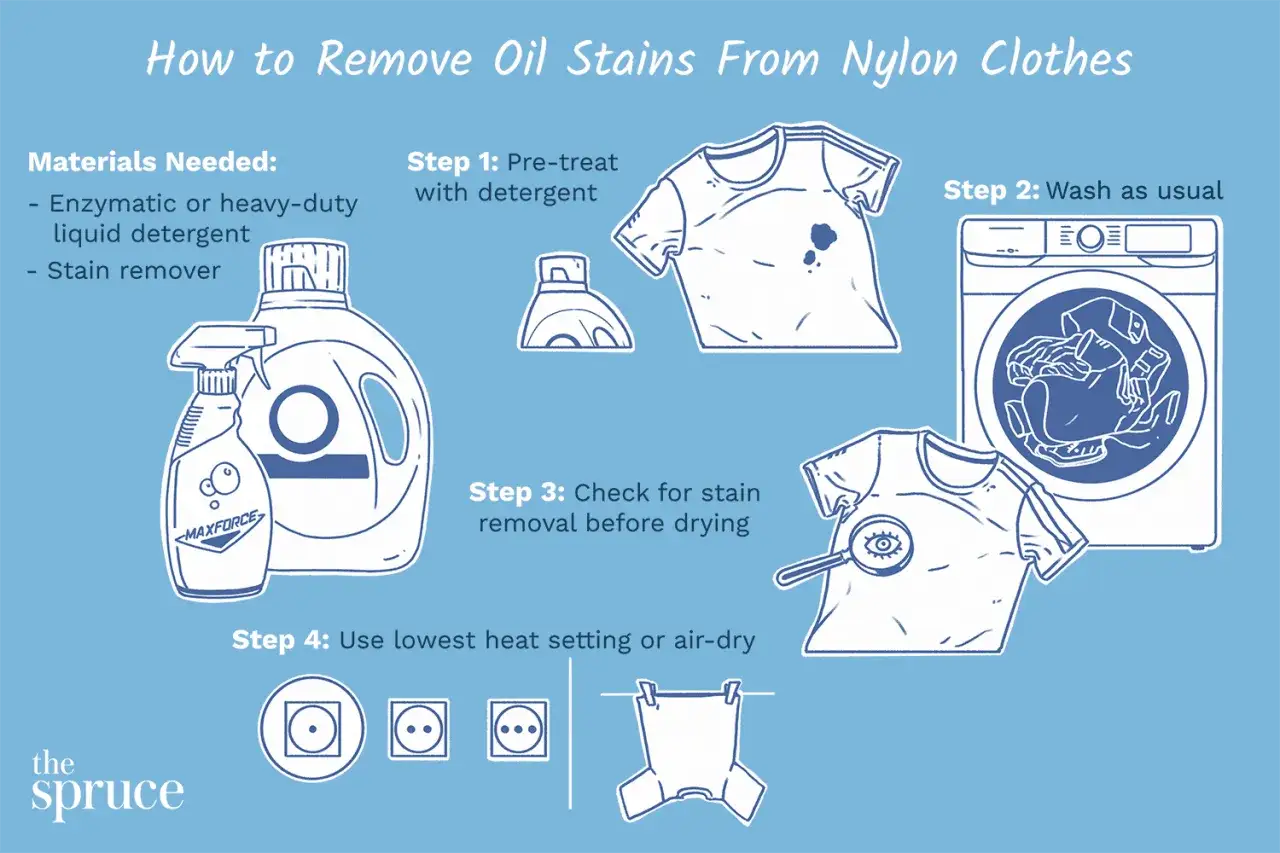 How to Remove Oil Stains From Nylon Clothes

Materials Needed:
- Enzymatic or heavy-duty liquid detergent
- Stain remover

MAXFORCE

Step 1: Pre-treat with detergent

Step 2: Wash as usual

Step 3: Check for stain removal before drying

Step 4: Use lowest heat setting or air-dry

the spruce